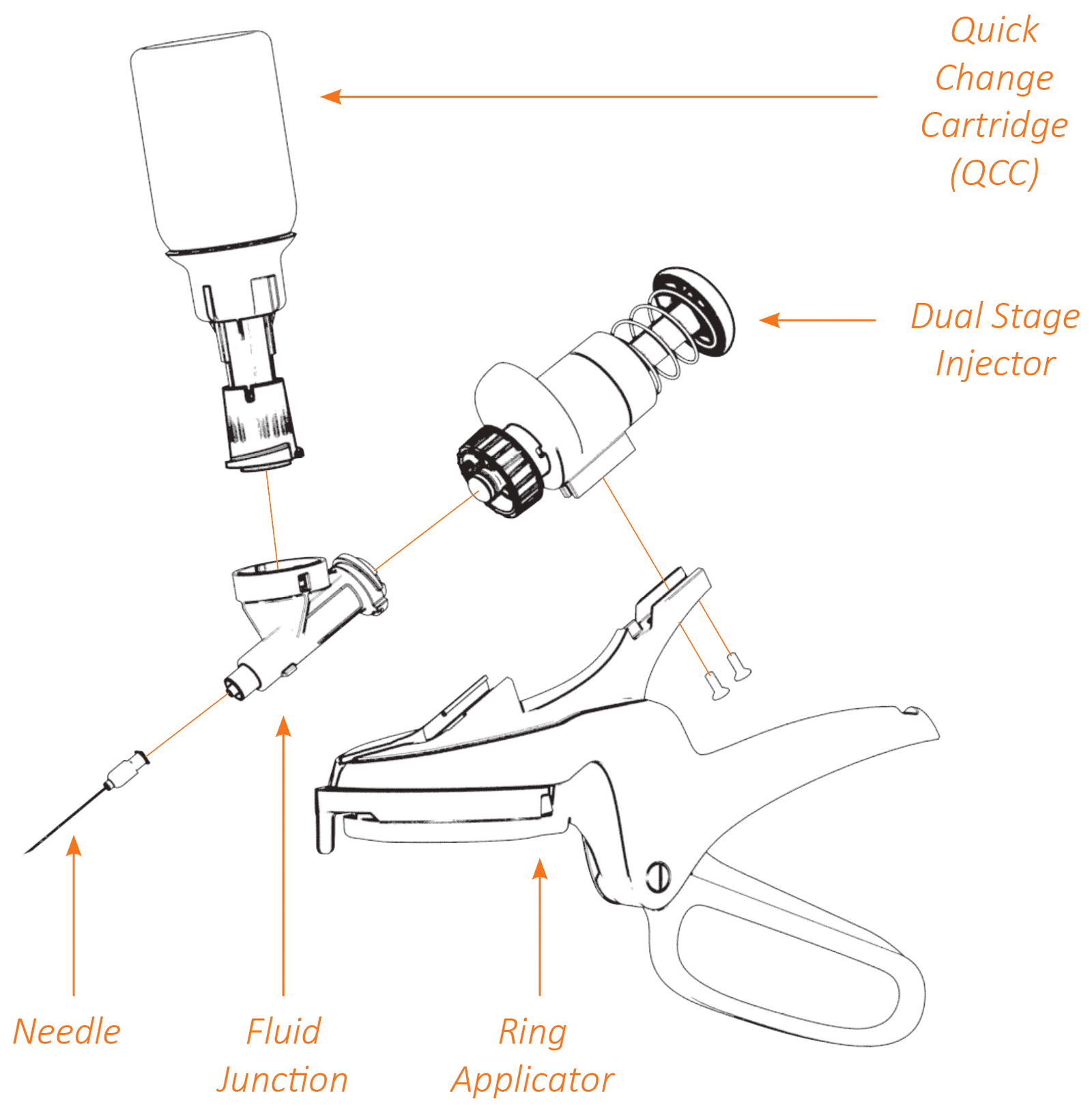 Quick Change Cartridge (QCC)

Dual Stage Injector

Needle

Fluid Junction

Ring Applicator